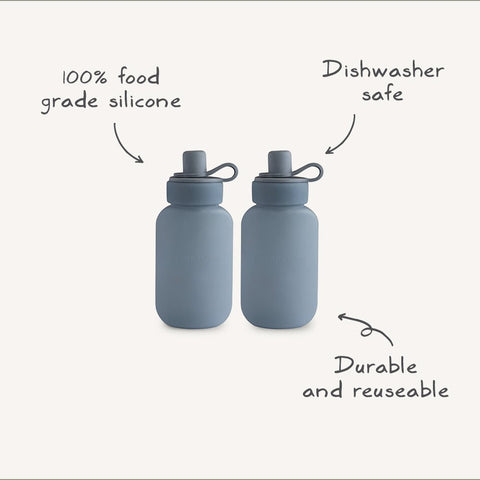 100% food grade silicone

Dishwasher safe

Durable and reuseable